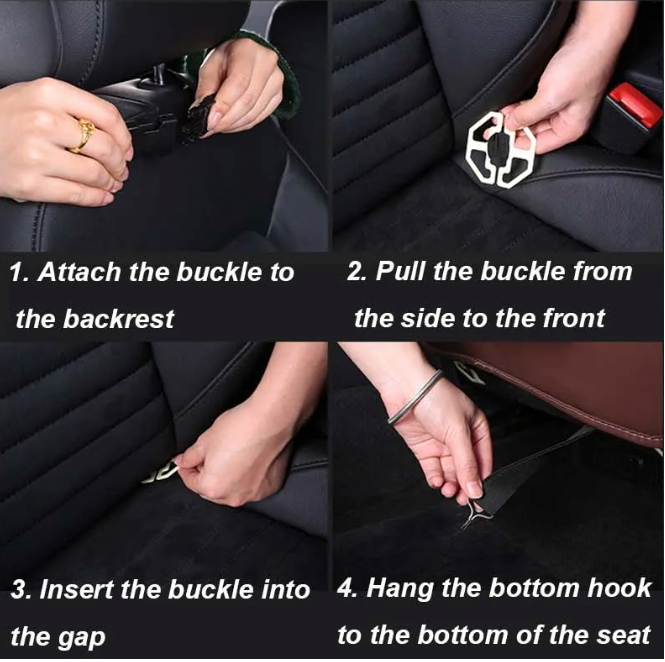 1. Attach the buckle to the backrest

2. Pull the buckle from the side to the front

3. Insert the buckle into the gap

4. Hang the bottom hook to the bottom of the seat