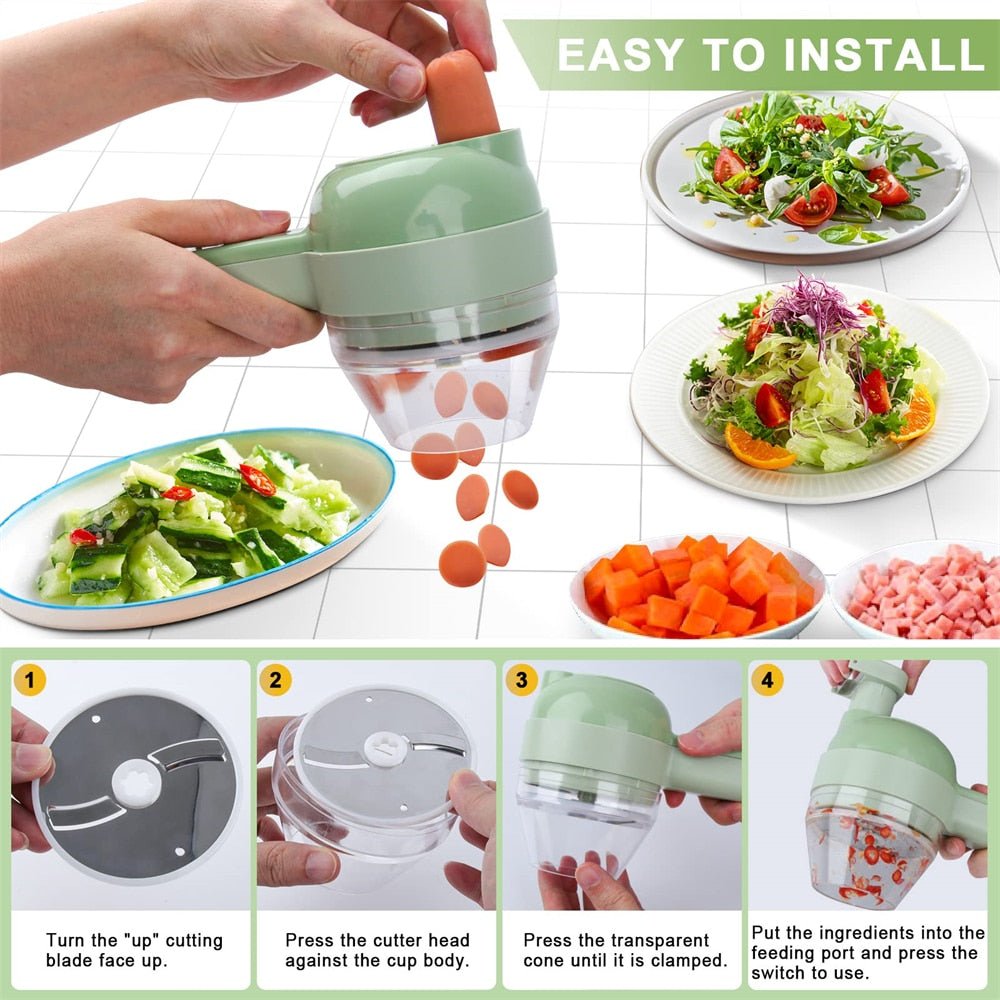 EASY TO INSTALL

1

Turn the "up" cutting blade face up.

2

Press the cutter head against the cup body.

3

Press the transparent cone until it is clamped.

4

Put the ingredients into the feeding port and press the switch to use.