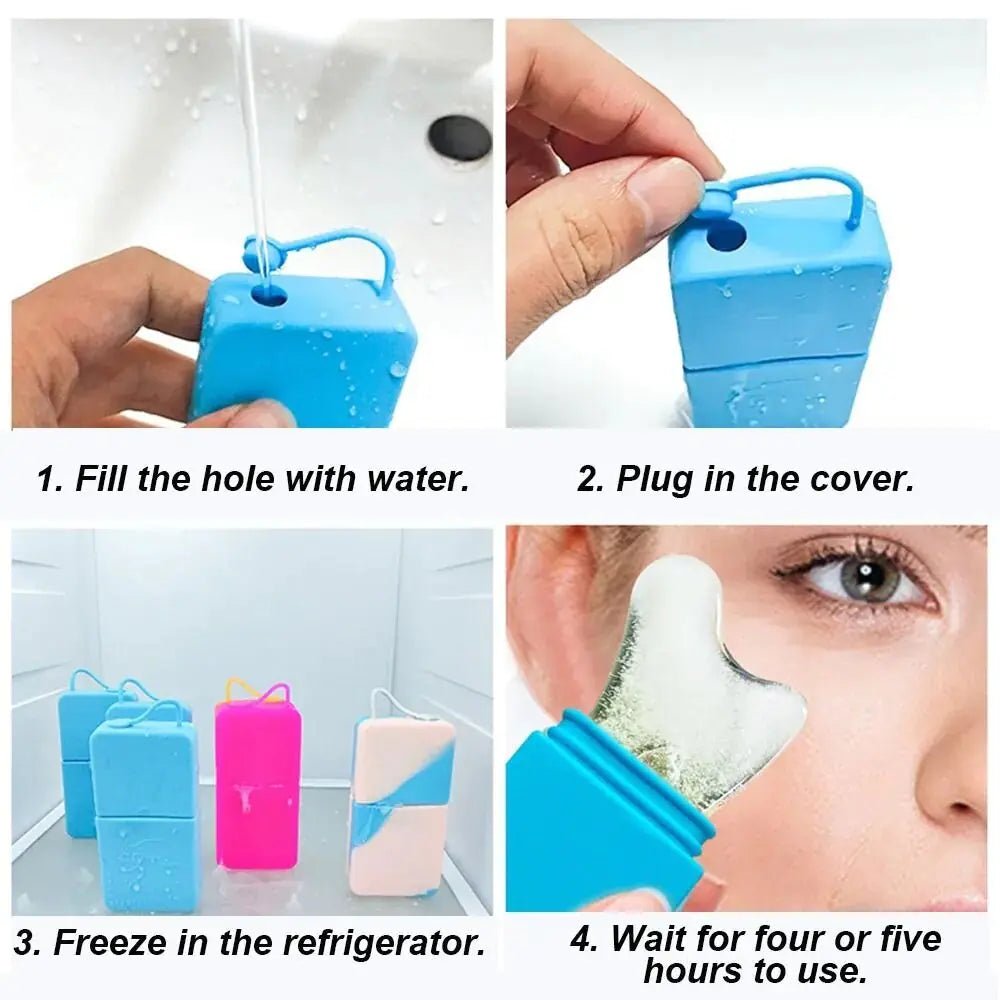 1. Fill the hole with water.

2. Plug in the cover.

3. Freeze in the refrigerator.

4. Wait for four or five hours to use.